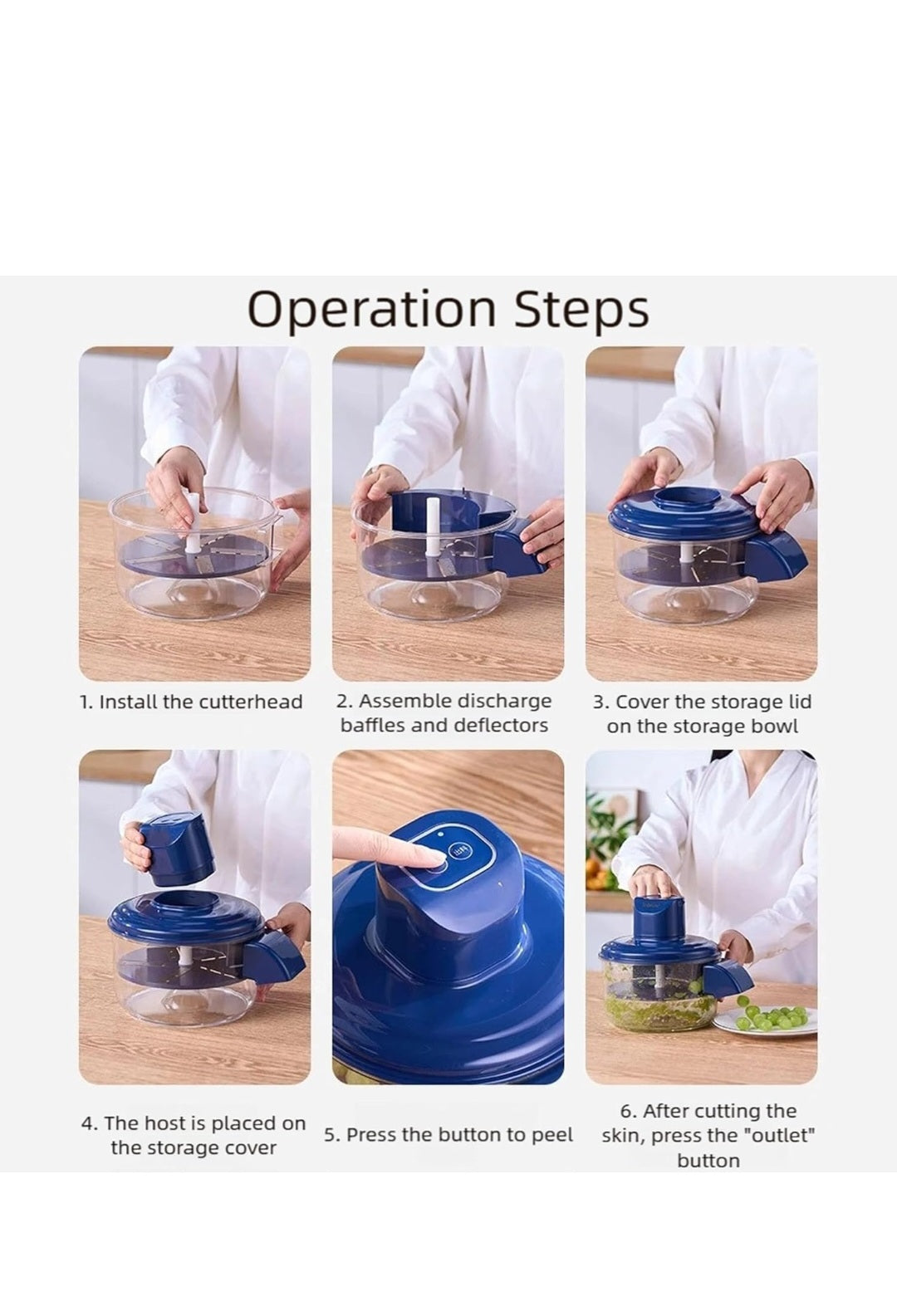 Operation Steps

1. Install the cutterhead

2. Assemble discharge baffles and deflectors

3. Cover the storage lid on the storage bowl

4. The host is placed on the storage cover

5. Press the button to peel

6. After cutting the skin, press the "outlet" button