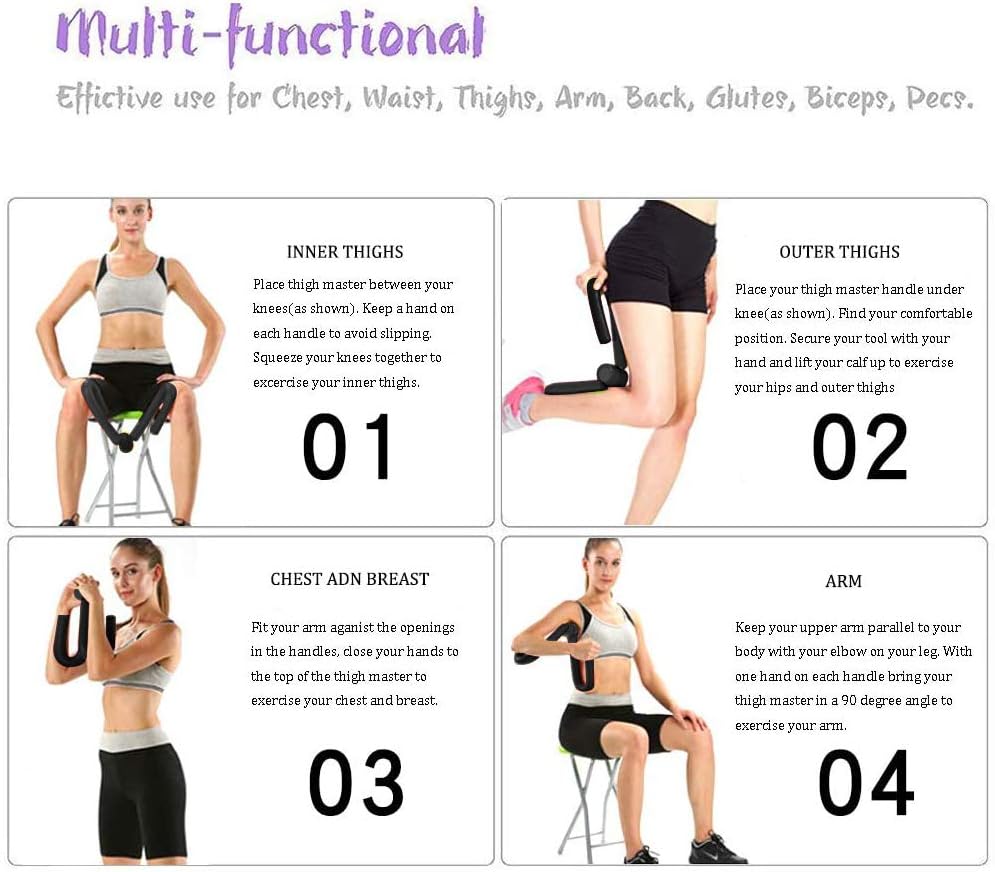 Multi-functional

Effictive use for Chest, Waist, Thighs, Arm, Back, Glutes, Biceps, Pecs.

INNER THIGHS

Place thigh master between your knees(as shown). Keep a hand on each handle to avoid slipping. Squeeze your knees together to excercise your inner thighs.

01

OUTER THIGHS

Place your thigh master handle under knee(as shown). Find your comfortable position. Secure your tool with your hand and lift your calf up to exercise your hips and outer thighs

02

CHEST ADN BREAST

Fit your arm aganist the openings in the handles, close your hands to the top of the thigh master to exercise your chest and breast.

03

ARM

Keep your upper arm parallel to your body with your elbow on your leg. With one hand on each handle bring your thigh master in a 90 degree angle to exercise your arm.

04